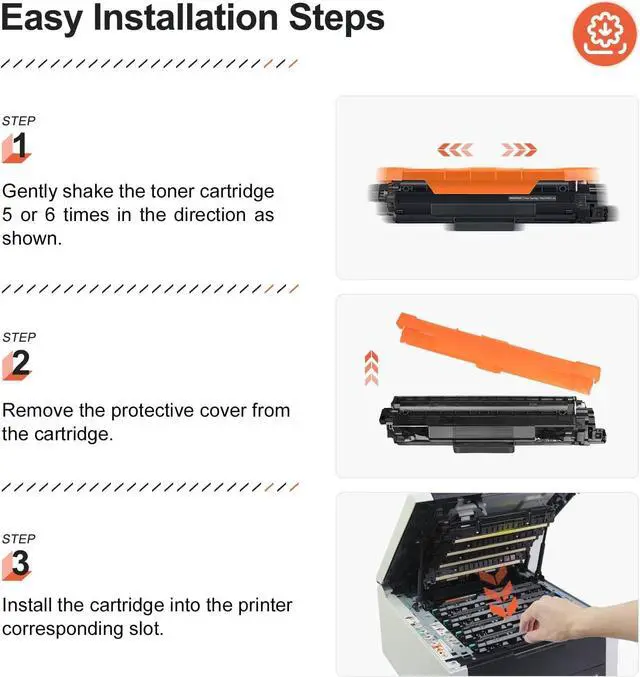 Easy Installation Steps

STEP
1

Gently shake the toner cartridge 5 or 6 times in the direction as shown.

STEP
2

Remove the protective cover from the cartridge.

STEP
3

Install the cartridge into the printer corresponding slot.