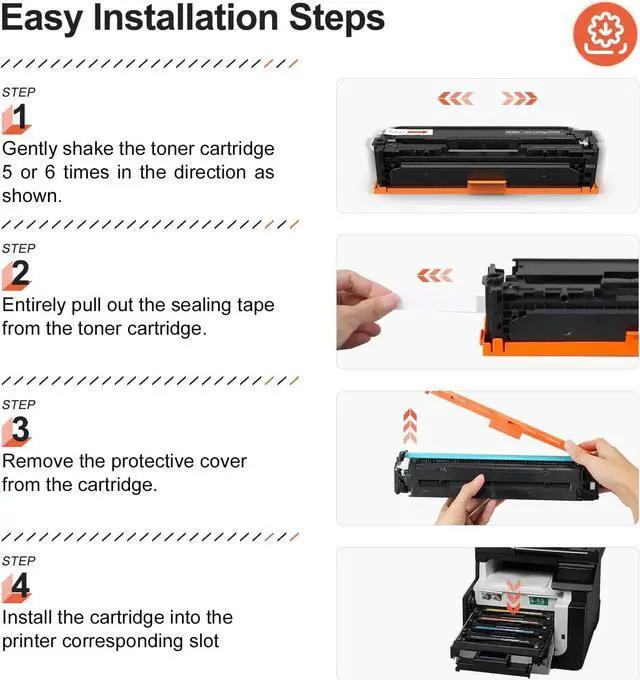 Easy Installation Steps

STEP
1
Gently shake the toner cartridge 5 or 6 times in the direction as shown.

STEP
2
Entirely pull out the sealing tape from the toner cartridge.

STEP
3
Remove the protective cover from the cartridge.

STEP
4
Install the cartridge into the printer corresponding slot