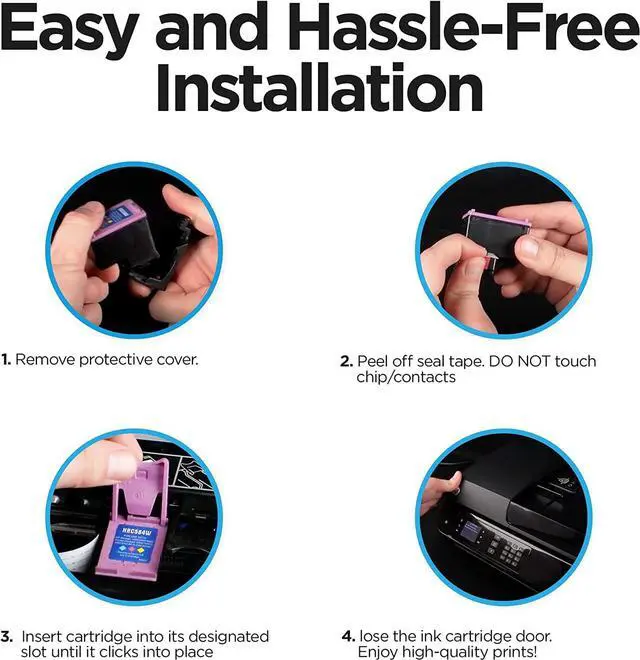 Easy and Hassle-Free Installation

1. Remove protective cover.

2. Peel off seal tape. DO NOT touch chip/contacts

HRC564W

3. Insert cartridge into its designated slot until it clicks into place

4. lose the ink cartridge door. Enjoy high-quality prints!