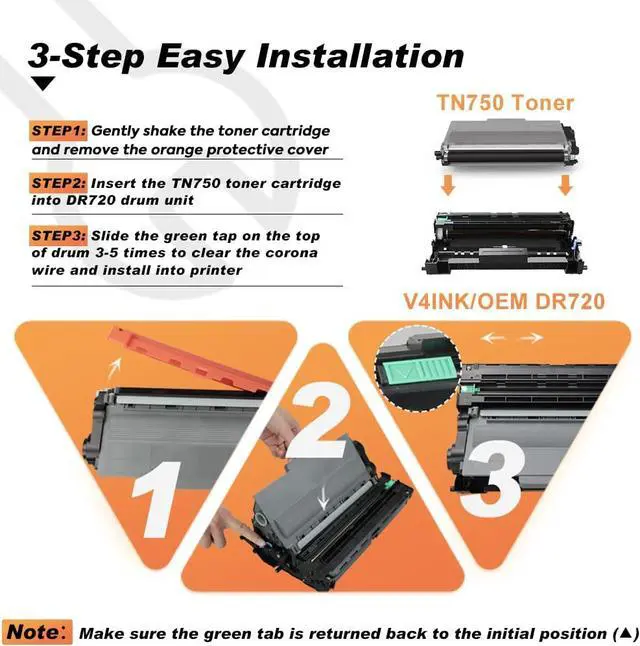 3-Step Easy Installation

STEP1: Gently shake the toner cartridge and remove the orange protective cover

STEP2: Insert the TN750 toner cartridge into DR720 drum unit

STEP3: Slide the green tap on the top of drum 3-5 times to clear the corona wire and install into printer

TN750 Toner

V4INK/OEM DR720

1

2

3

Note: Make sure the green tab is returned back to the initial position (▲)