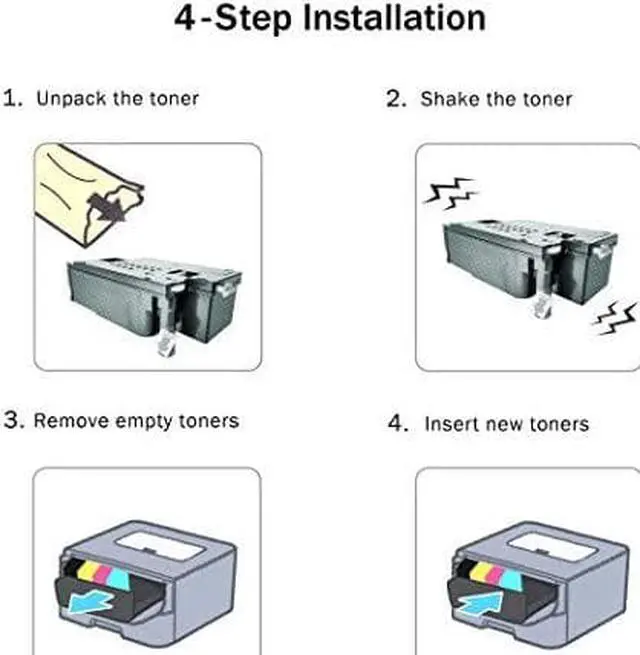 4-Step Installation

1. Unpack the toner

2. Shake the toner

3. Remove empty toners

4. Insert new toners