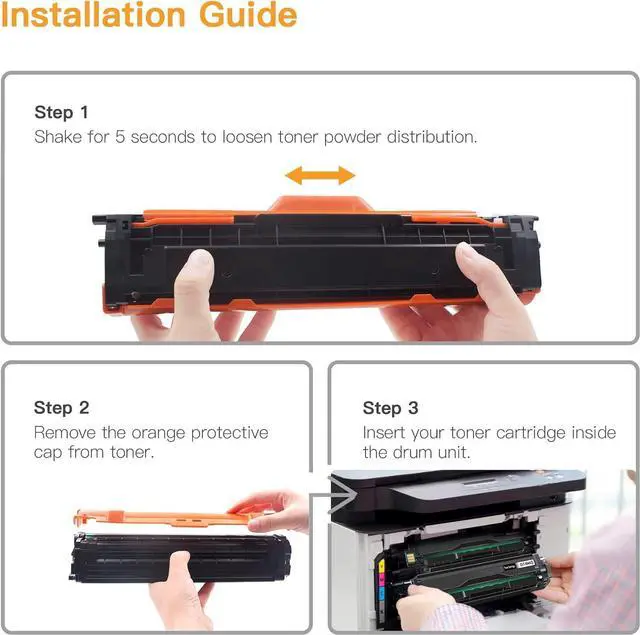 Installation Guide

Step 1
Shake for 5 seconds to loosen toner powder distribution.

Step 2
Remove the orange protective cap from toner.

Step 3
Insert your toner cartridge inside the drum unit.