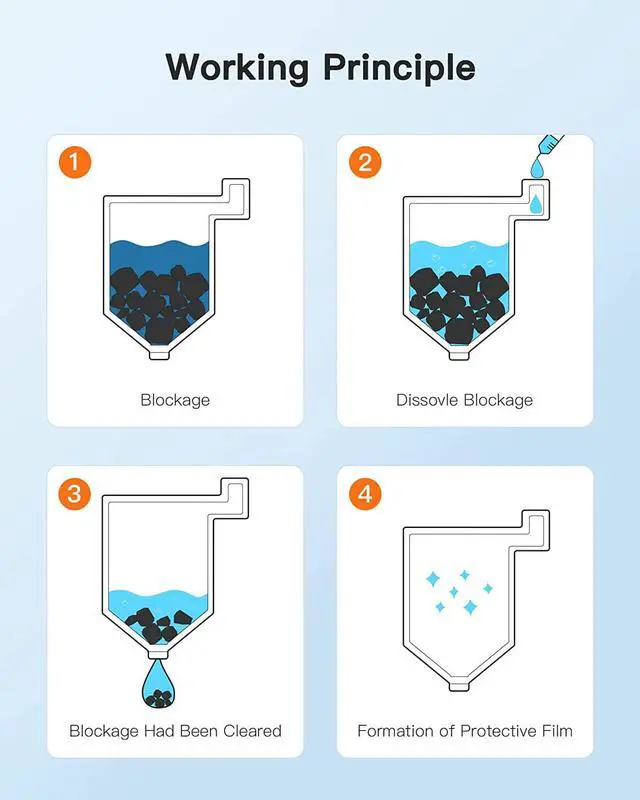 Working Principle

1

Blockage

2

Dissovle Blockage

3

Blockage Had Been Cleared

4

Formation of Protective Film