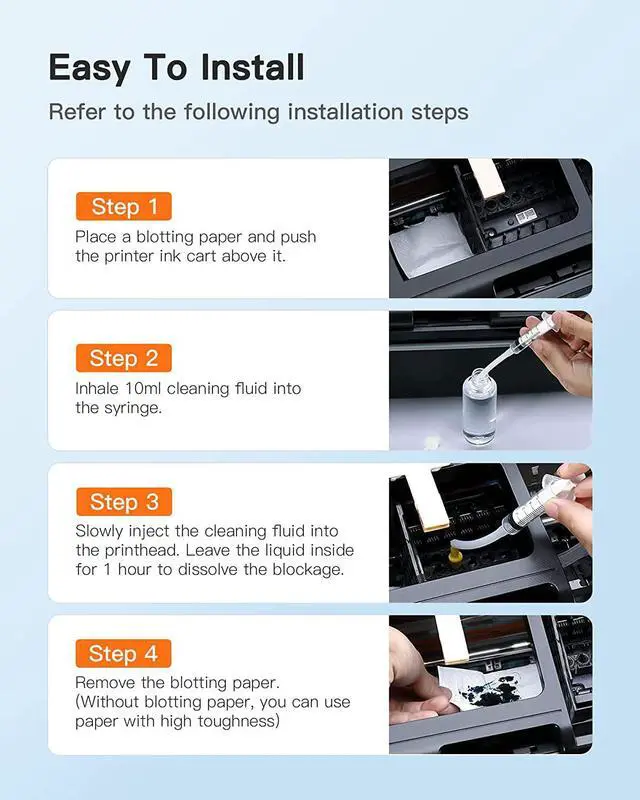 Easy To Install

Refer to the following installation steps

Step 1

Place a blotting paper and push the printer ink cart above it.

Step 2

Inhale 10ml cleaning fluid into the syringe.

Step 3

Slowly inject the cleaning fluid into the printhead. Leave the liquid inside for 1 hour to dissolve the blockage.

Step 4

Remove the blotting paper. (Without blotting paper, you can use paper with high toughness)