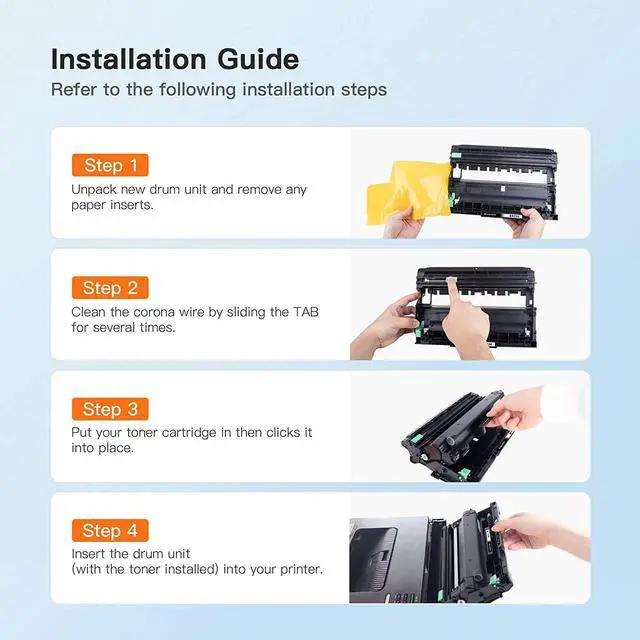 Installation Guide
Refer to the following installation steps

Step 1
Unpack new drum unit and remove any paper inserts.

Step 2
Clean the corona wire by sliding the TAB for several times.

Step 3
Put your toner cartridge in then clicks it into place.

Step 4
Insert the drum unit
(with the toner installed) into your printer.