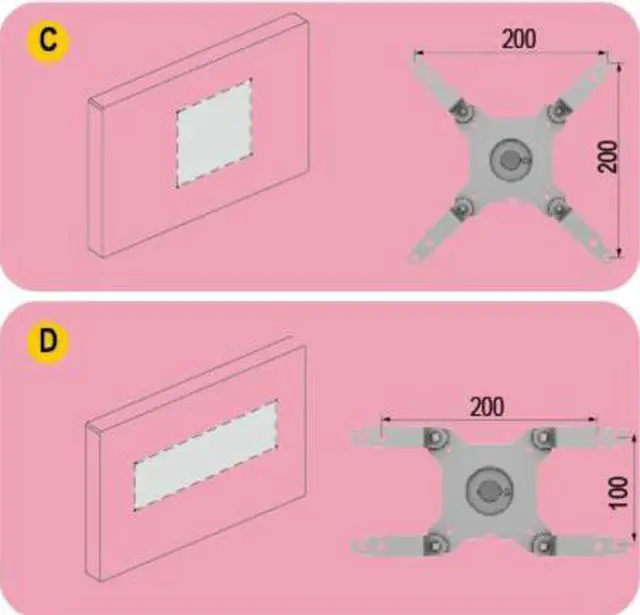 C

200

200

D

200

100