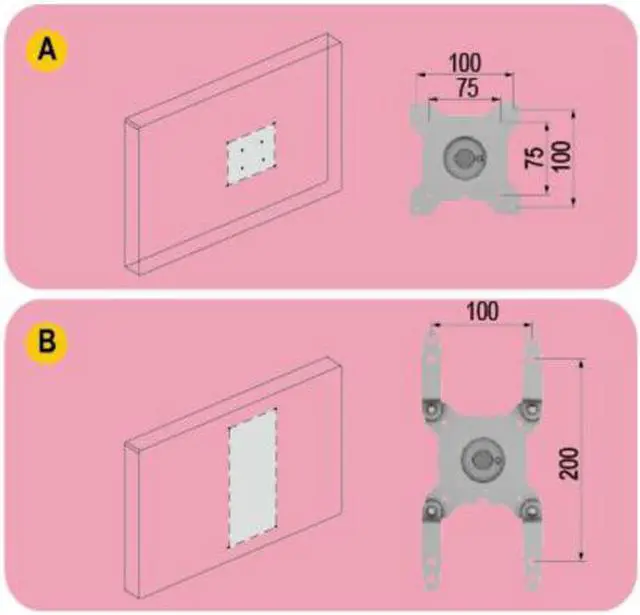 A

100
75
75
100

B

100
200