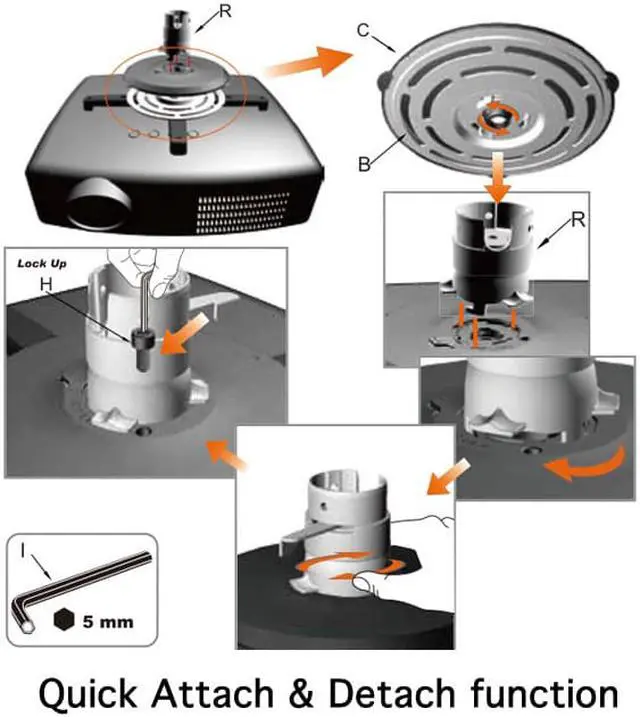 R

C

B

R

Lock Up

H

I

5 mm

Quick Attach & Detach function