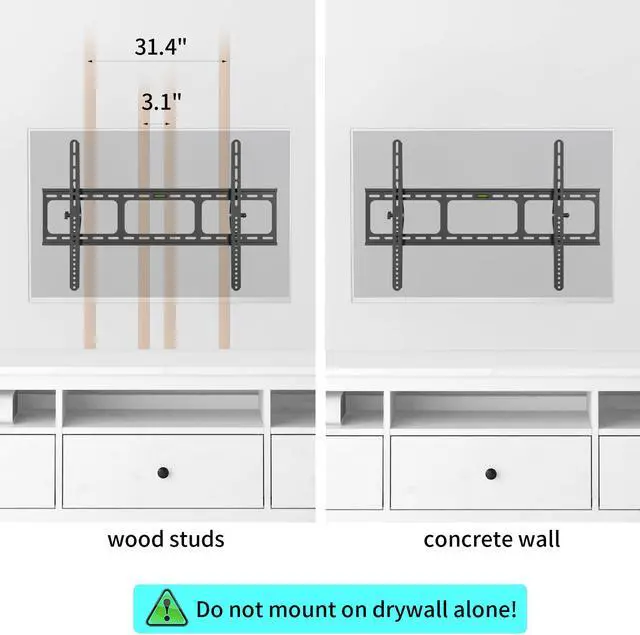 31.4"

3.1"

wood studs

concrete wall

Do not mount on drywall alone!