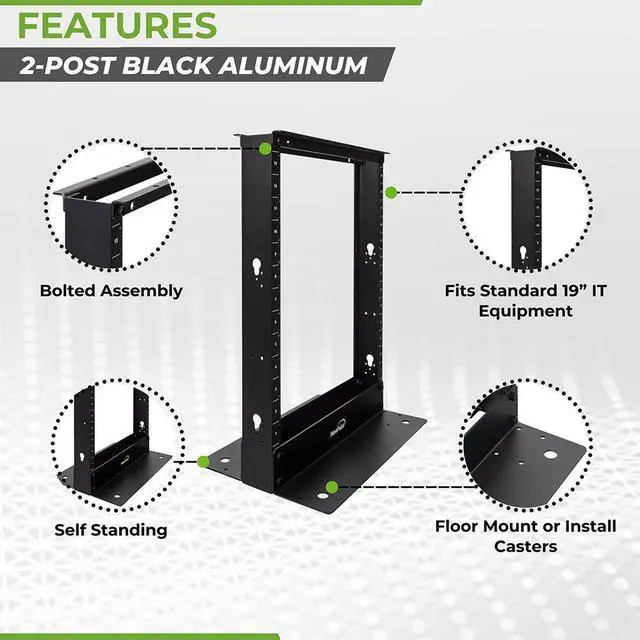 FEATURES

2-POST BLACK ALUMINUM

Bolted Assembly

Fits Standard 19” IT Equipment

Self Standing

Floor Mount or Install Casters