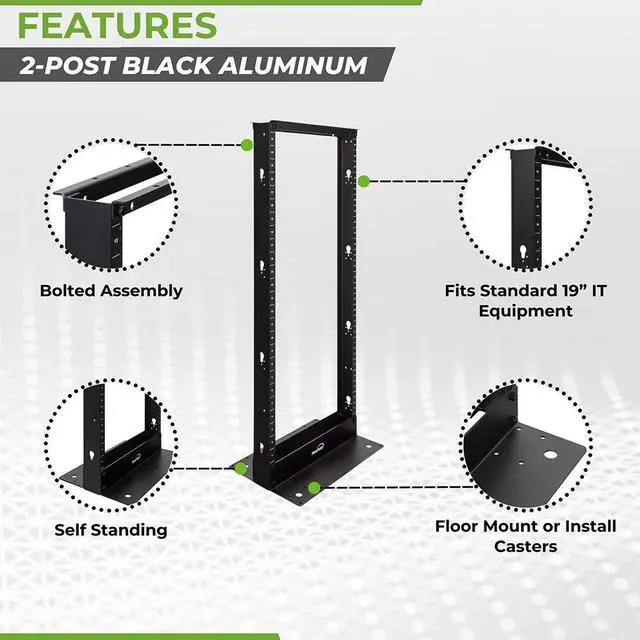 FEATURES

2-POST BLACK ALUMINUM

Bolted Assembly

Fits Standard 19” IT Equipment

Self Standing

Floor Mount or Install Casters