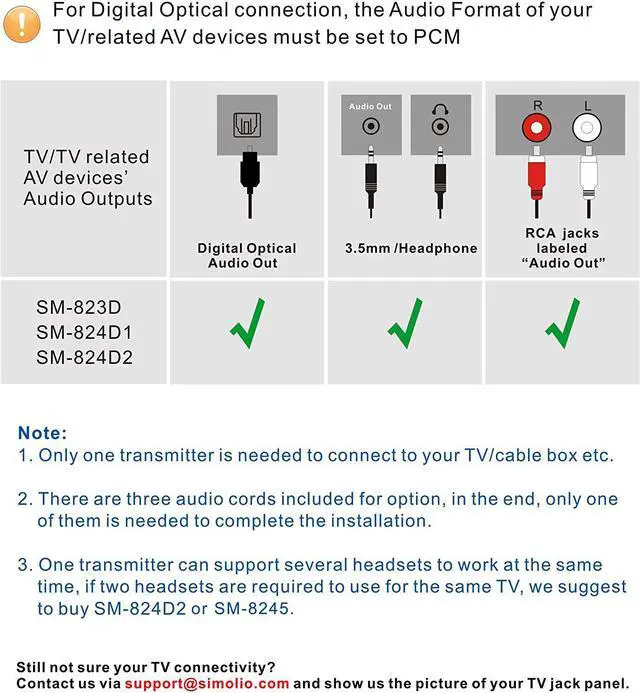 For Digital Optical connection, the Audio Format of your TV/related AV devices must be set to PCM

| TV/TV related AV devices' Audio Outputs | Digital Optical Audio Out | Audio Out 3.5mm /Headphone | R L RCA jacks labeled "Audio Out" |
|---|---|---|---|
| SM-823D SM-824D1 SM-824D2 | ✓ | ✓ | ✓ |

Note:
1. Only one transmitter is needed to connect to your TV/cable box etc.

2. There are three audio cords included for option, in the end, only one of them is needed to complete the installation.

3. One transmitter can support several headsets to work at the same time, if two headsets are required to use for the same TV, we suggest to buy SM-824D2 or SM-8245.

Still not sure your TV connectivity?
Contact us via support@simolio.com and show us the picture of your TV jack panel.