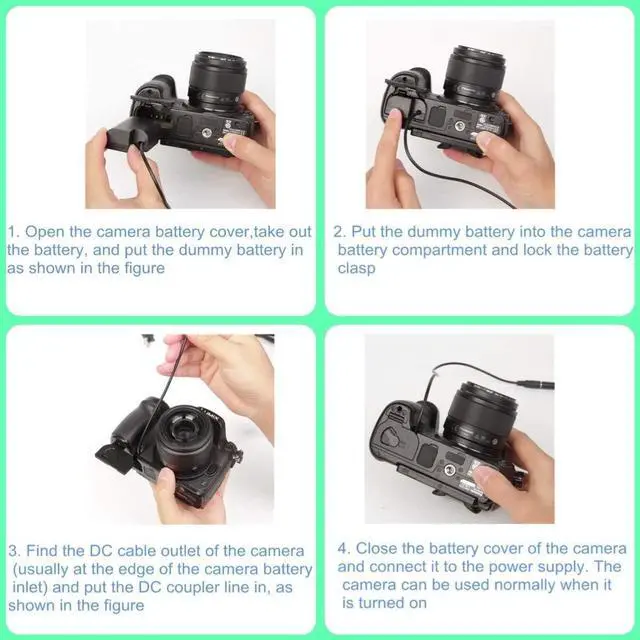 1. Open the camera battery cover,take out the battery, and put the dummy battery in as shown in the figure

2. Put the dummy battery into the camera battery compartment and lock the battery clasp

3. Find the DC cable outlet of the camera (usually at the edge of the camera battery inlet) and put the DC coupler line in, as shown in the figure

4. Close the battery cover of the camera and connect it to the power supply. The camera can be used normally when it is turned on