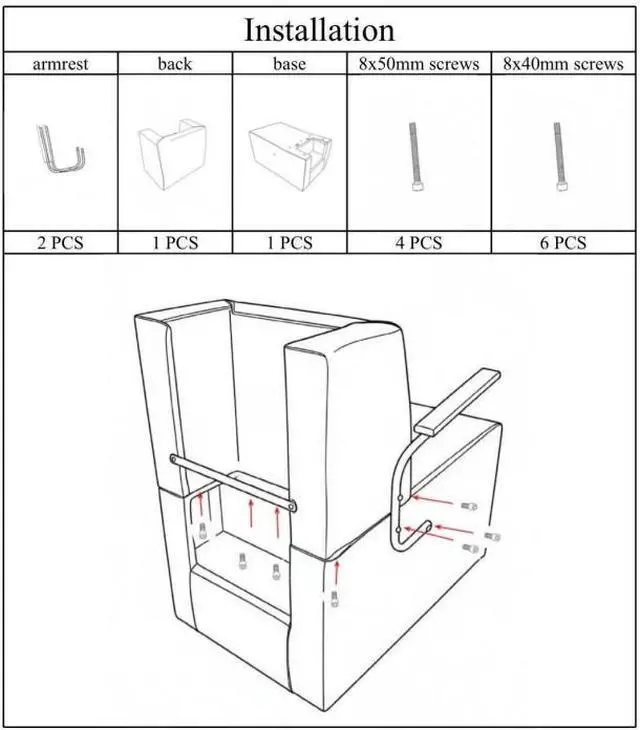 Installation

| armrest | back | base | 8x50mm screws | 8x40mm screws |
|---|---|---|---|---|
| | | | | |
| 2 PCS | 1 PCS | 1 PCS | 4 PCS | 6 PCS |