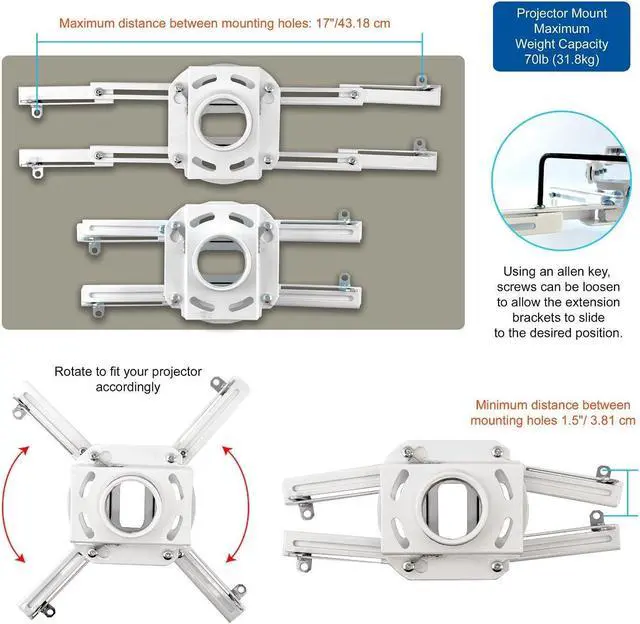 Maximum distance between mounting holes: 17"/43.18 cm

Projector Mount Maximum Weight Capacity 70lb (31.8kg)

Using an allen key, screws can be loosen to allow the extension brackets to slide to the desired position.

Rotate to fit your projector accordingly

Minimum distance between mounting holes 1.5"/ 3.81 cm