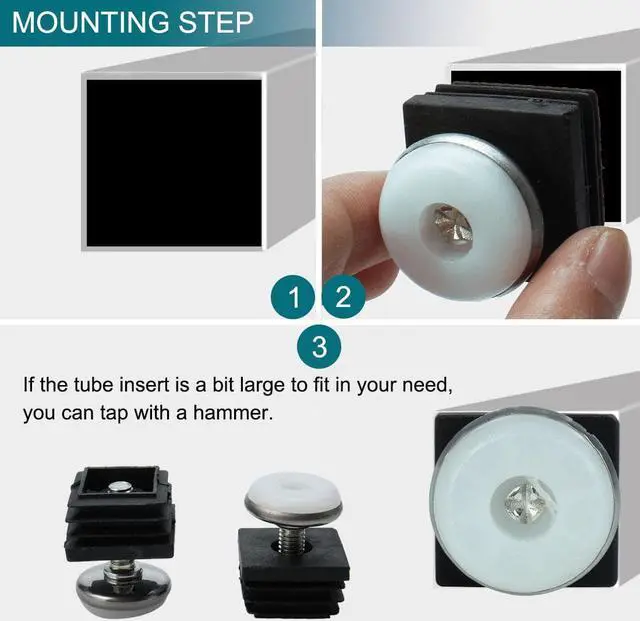 MOUNTING STEP

1

2

3

If the tube insert is a bit large to fit in your need, you can tap with a hammer.