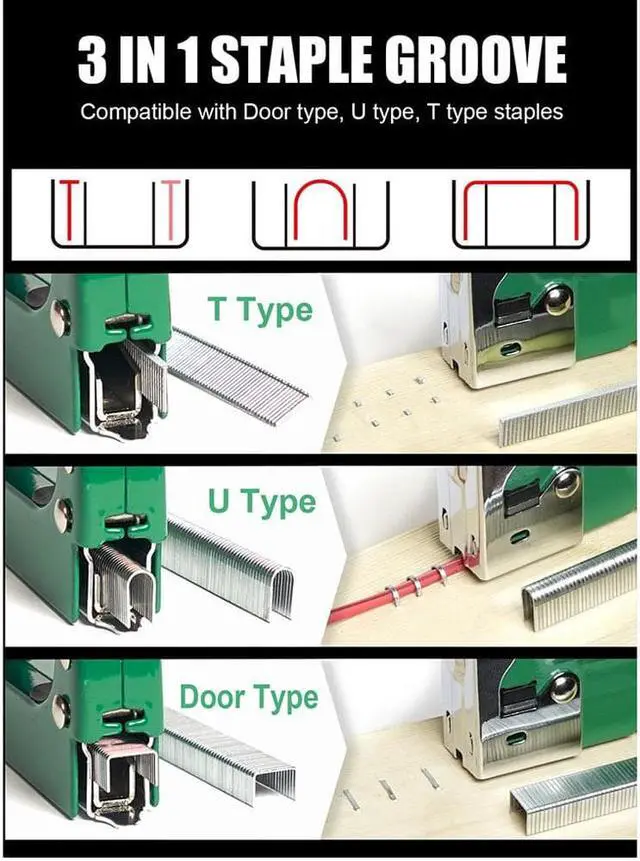 3 IN 1 STAPLE GROOVE

Compatible with Door type, U type, T type staples

T Type

U Type

Door Type