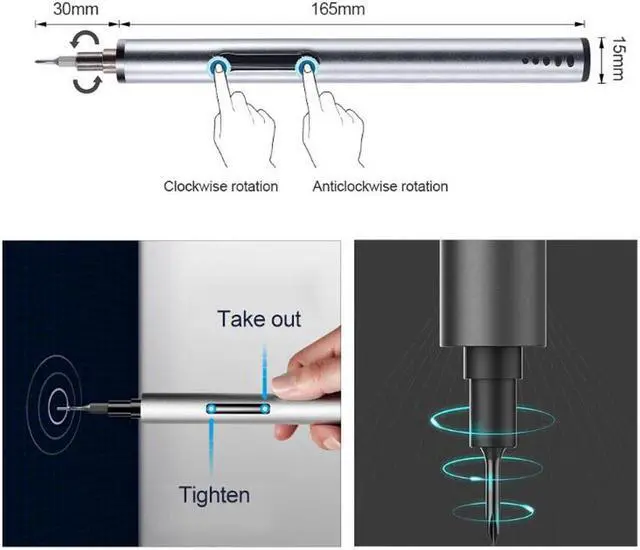 30mm
165mm
15mm
Clockwise rotation
Anticlockwise rotation
Take out
Tighten