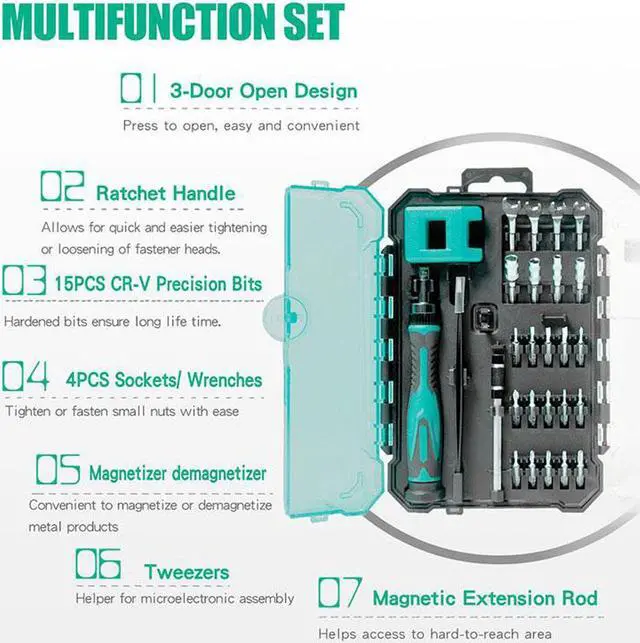 MULTIFUNCTION SET

01 3-Door Open Design

Press to open, easy and convenient

02 Ratchet Handle

Allows for quick and easier tightening or loosening of fastener heads.

03 15PCS CR-V Precision Bits

Hardened bits ensure long life time.

04 4PCS Sockets/ Wrenches

Tighten or fasten small nuts with ease

05 Magnetizer demagnetizer

Convenient to magnetize or demagnetize metal products

06 Tweezers

Helper for microelectronic assembly

07 Magnetic Extension Rod

Helps access to hard-to-reach area