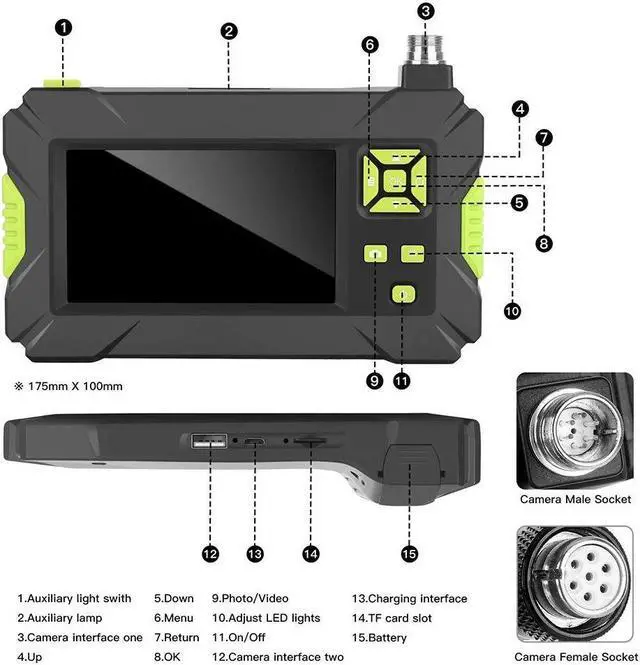 1
2
3
6
4
7
5
8
10
9
11

※ 175mm X 100mm

Camera Male Socket

12
13
14
15

Camera Female Socket

1.Auxiliary light swith
2.Auxiliary lamp
3.Camera interface one
4.Up

5.Down
6.Menu
7.Return
8.OK

9.Photo/Video
10.Adjust LED lights
11.On/Off
12.Camera interface two

13.Charging interface
14.TF card slot
15.Battery