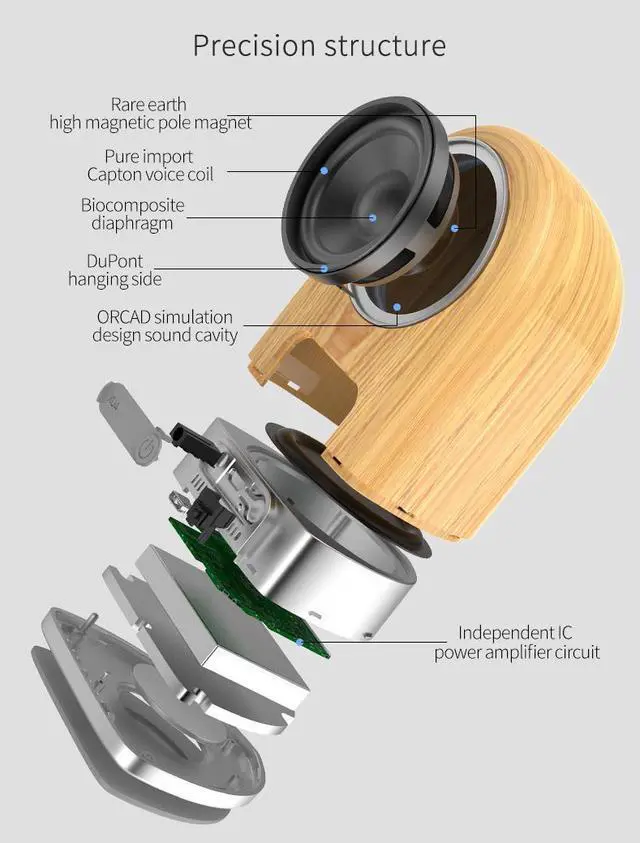 Precision structure

Rare earth
high magnetic pole magnet

Pure import
Capton voice coil

Biocomposite
diaphragm

DuPont
hanging side

ORCAD simulation
design sound cavity

Independent IC
power amplifier circuit