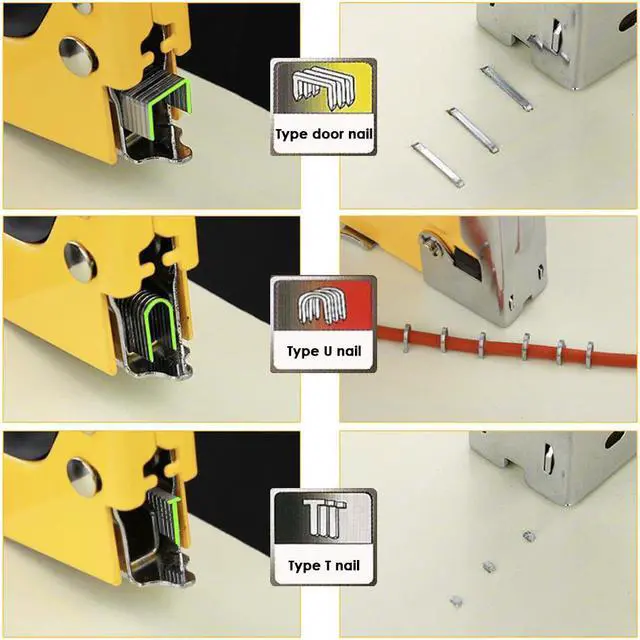 Type door nail

Type U nail

Type T nail