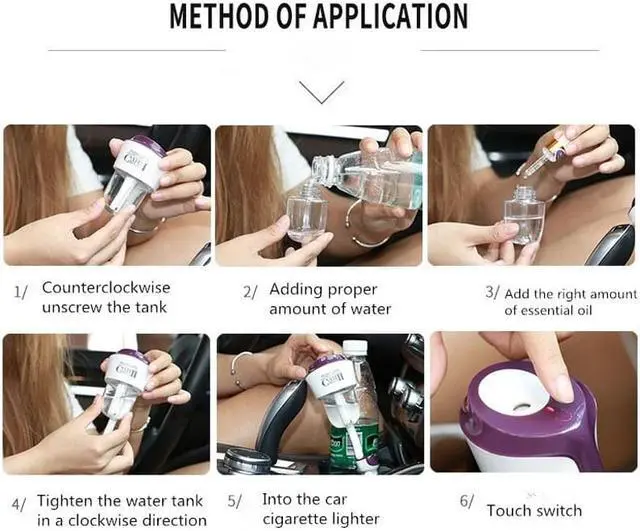 METHOD OF APPLICATION

1/ Counterclockwise unscrew the tank

2/ Adding proper amount of water

3/ Add the right amount of essential oil

4/ Tighten the water tank in a clockwise direction

5/ Into the car cigarette lighter

6/ Touch switch