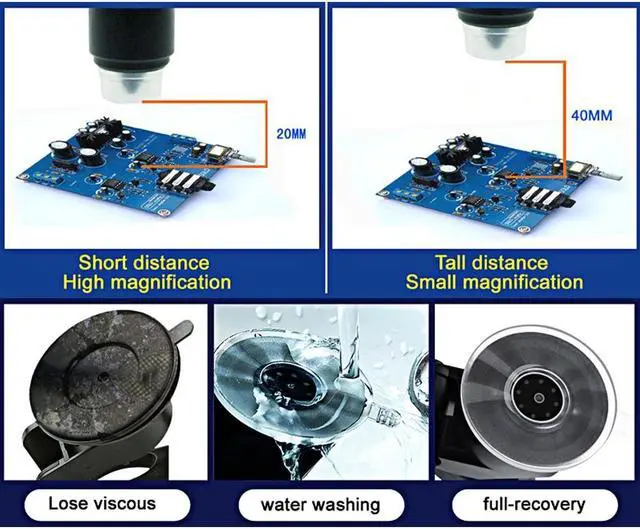 20MM

Short distance
High magnification

40MM

Tall distance
Small magnification

Lose viscous

water washing

full-recovery