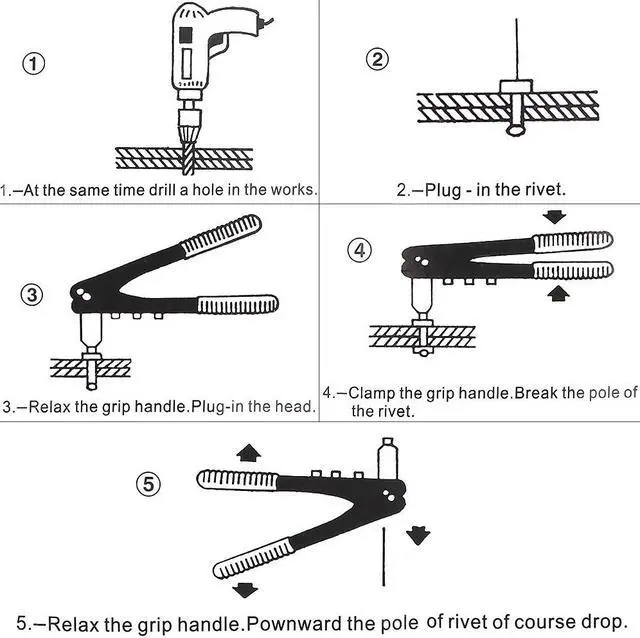 ①

1.–At the same time drill a hole in the works.

②

2.–Plug - in the rivet.

③

3.–Relax the grip handle.Plug-in the head.

④

4.–Clamp the grip handle.Break the pole of the rivet.

⑤

5.–Relax the grip handle.Pownward the pole of rivet of course drop.