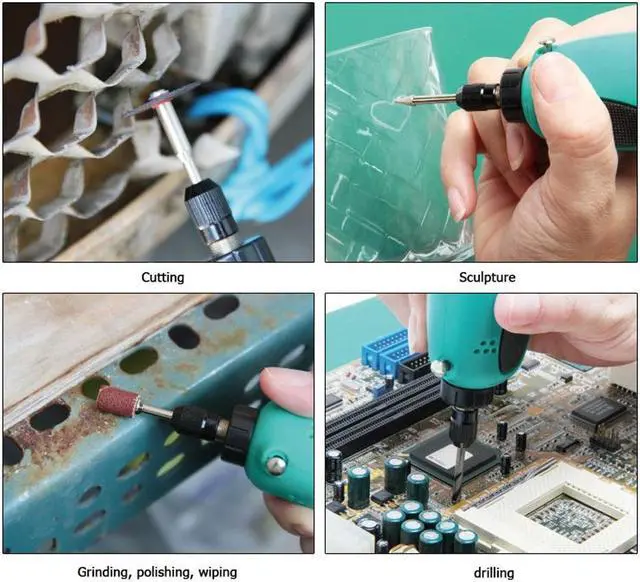 Cutting

Sculpture

Grinding, polishing, wiping

drilling