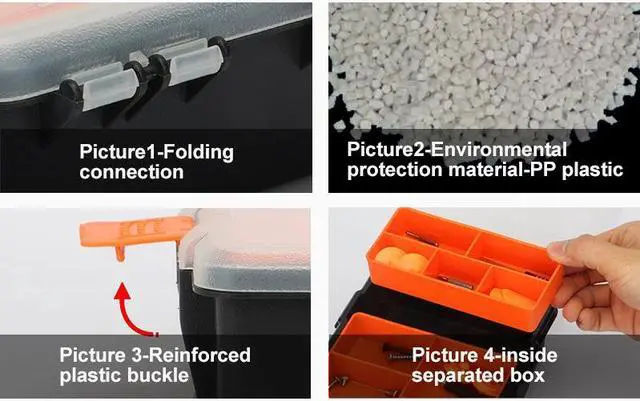 Picture1-Folding connection

Picture2-Environmental protection material-PP plastic

Picture 3-Reinforced plastic buckle

Picture 4-inside separated box