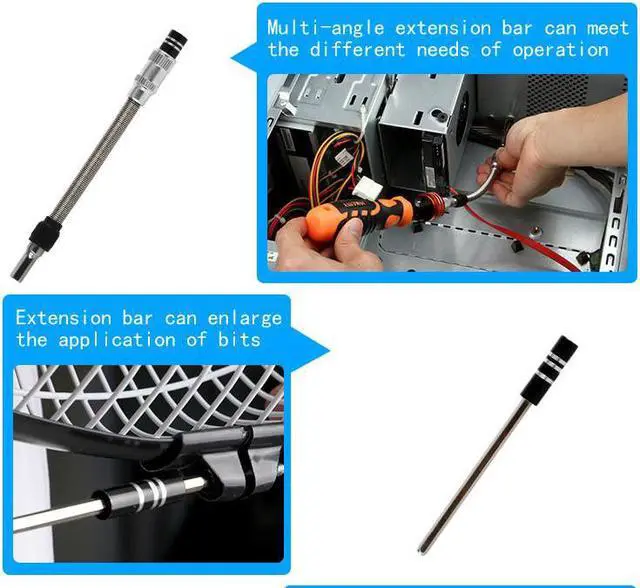 Multi-angle extension bar can meet the different needs of operation

Extension bar can enlarge the application of bits