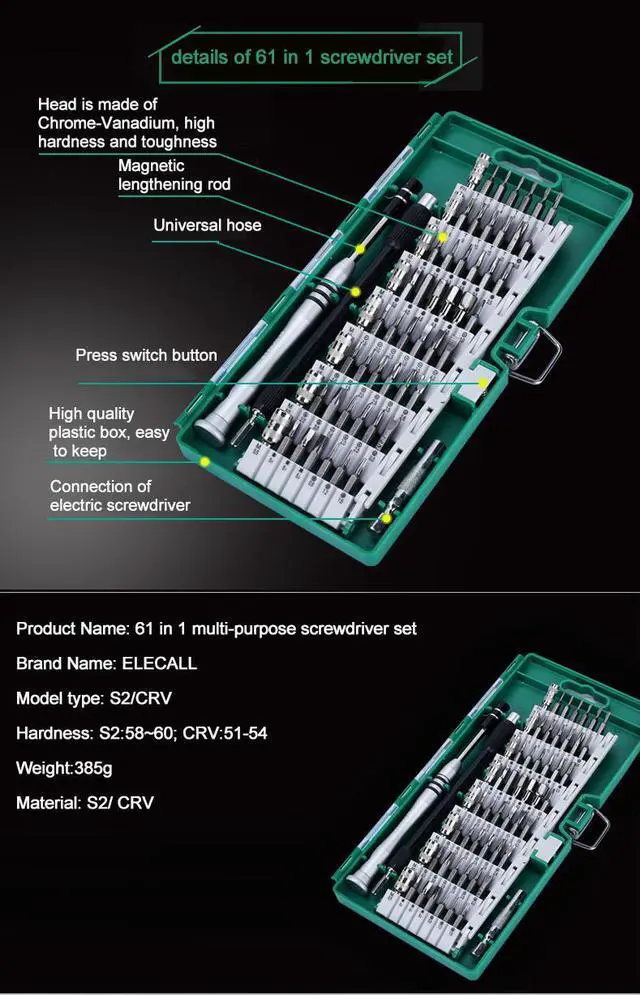 details of 61 in 1 screwdriver set

Head is made of Chrome-Vanadium, high hardness and toughness

Magnetic lengthening rod

Universal hose

Press switch button

High quality plastic box, easy to keep

Connection of electric screwdriver

Product Name: 61 in 1 multi-purpose screwdriver set

Brand Name: ELECALL

Model type: S2/CRV

Hardness: S2:58~60; CRV:51-54

Weight:385g

Material: S2/ CRV