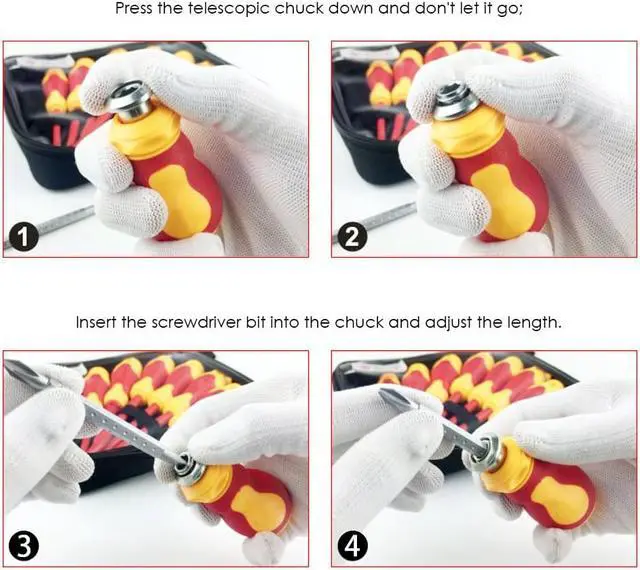 Press the telescopic chuck down and don't let it go;

1

2

Insert the screwdriver bit into the chuck and adjust the length.

3

4