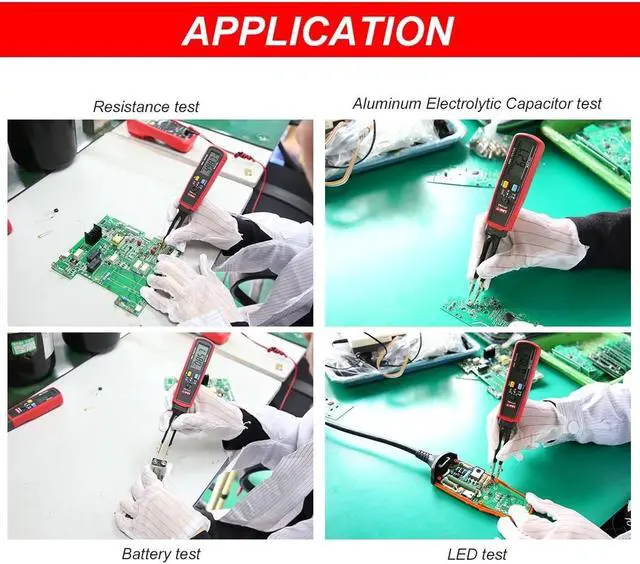 APPLICATION

Resistance test

Aluminum Electrolytic Capacitor test

Battery test

LED test