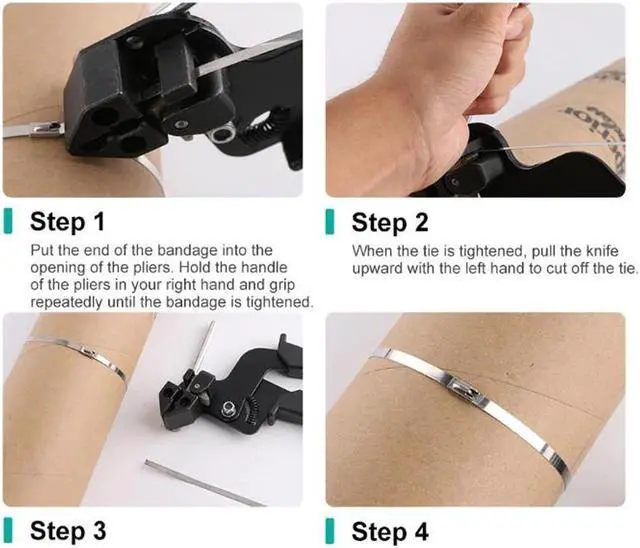 Step 1

Put the end of the bandage into the opening of the pliers. Hold the handle of the pliers in your right hand and grip repeatedly until the bandage is tightened.

Step 2

When the tie is tightened, pull the knife upward with the left hand to cut off the tie.

Step 3

Step 4