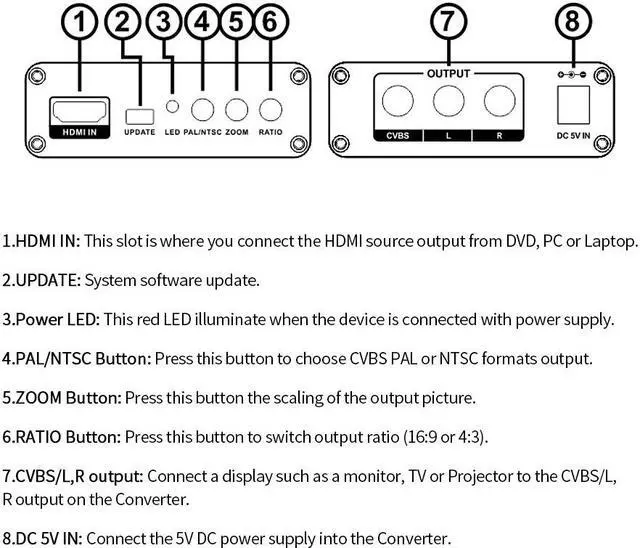 1 2 3 4 5 6

HDMI IN UPDATE LED PAL/NTSC ZOOM RATIO

7 8

OUTPUT

CVBS L R

DC 5V IN

1.HDMI IN: This slot is where you connect the HDMI source output from DVD, PC or Laptop.

2.UPDATE: System software update.

3.Power LED: This red LED illuminate when the device is connected with power supply.

4.PAL/NTSC Button: Press this button to choose CVBS PAL or NTSC formats output.

5.ZOOM Button: Press this button the scaling of the output picture.

6.RATIO Button: Press this button to switch output ratio (16:9 or 4:3).

7.CVBS/L,R output: Connect a display such as a monitor, TV or Projector to the CVBS/L, R output on the Converter.

8.DC 5V IN: Connect the 5V DC power supply into the Converter.