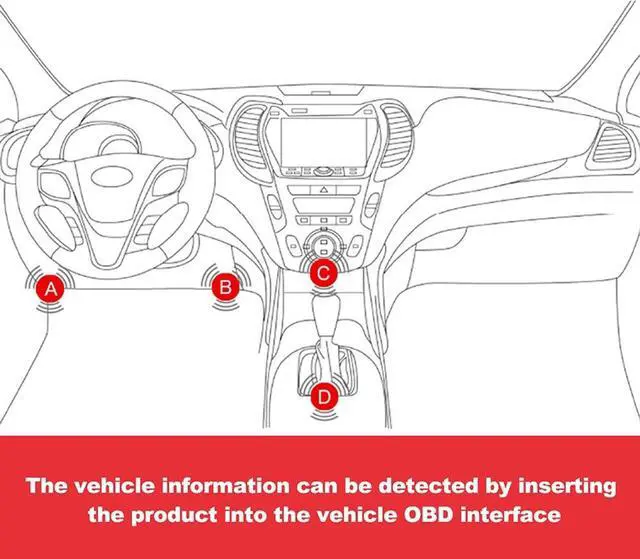 A
B
C
D

The vehicle information can be detected by inserting the product into the vehicle OBD interface