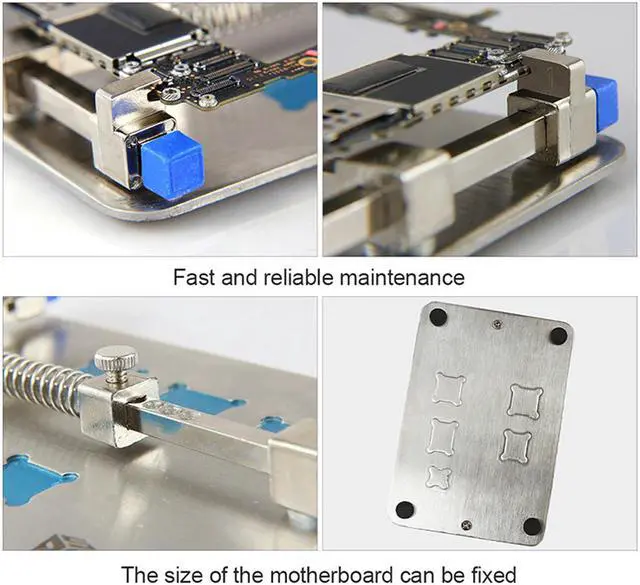 Fast and reliable maintenance

The size of the motherboard can be fixed