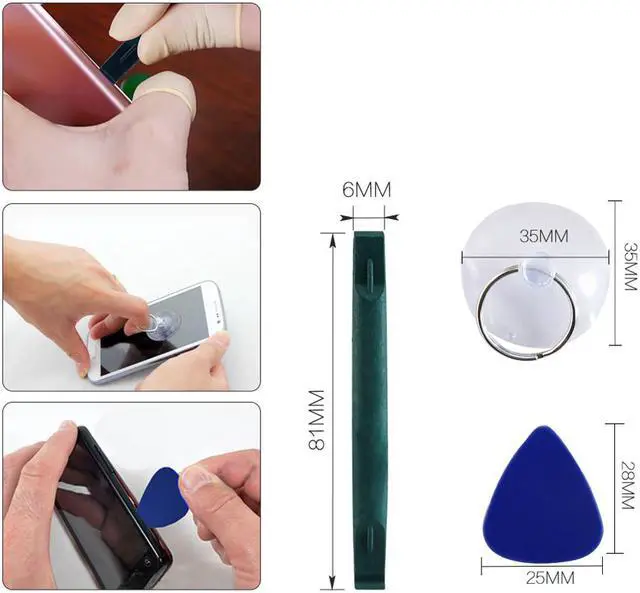 6MM
81MM
35MM
35MM
28MM
25MM