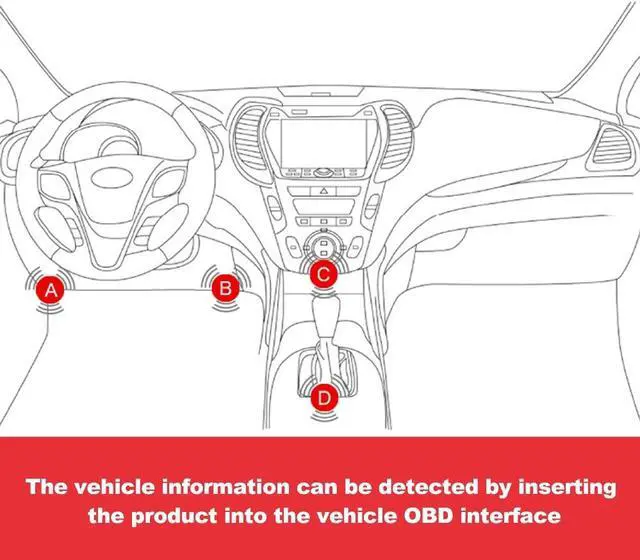 A
B
C
D

The vehicle information can be detected by inserting the product into the vehicle OBD interface