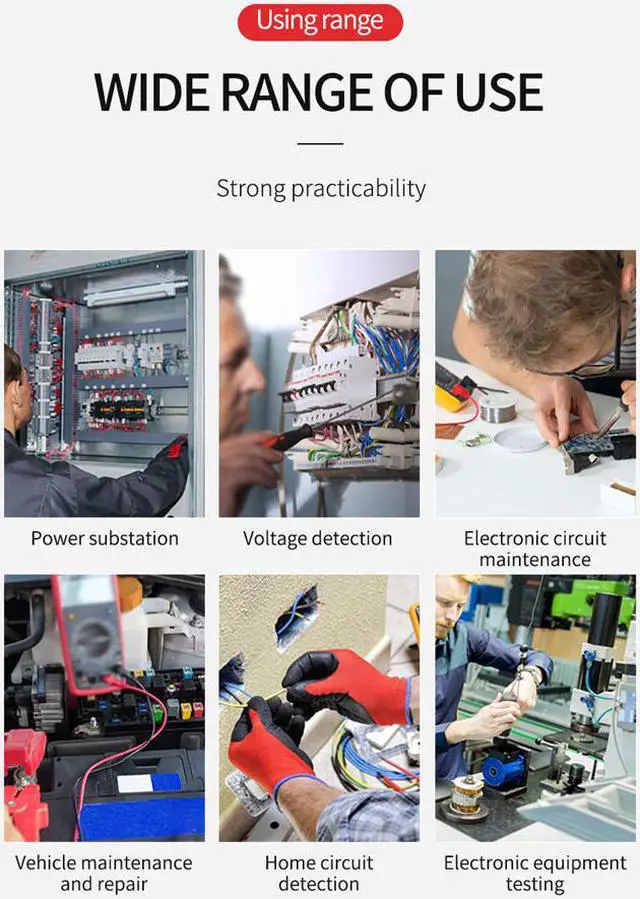 Using range

WIDE RANGE OF USE

Strong practicability

Power substation

Voltage detection

Electronic circuit maintenance

Vehicle maintenance and repair

Home circuit detection

Electronic equipment testing