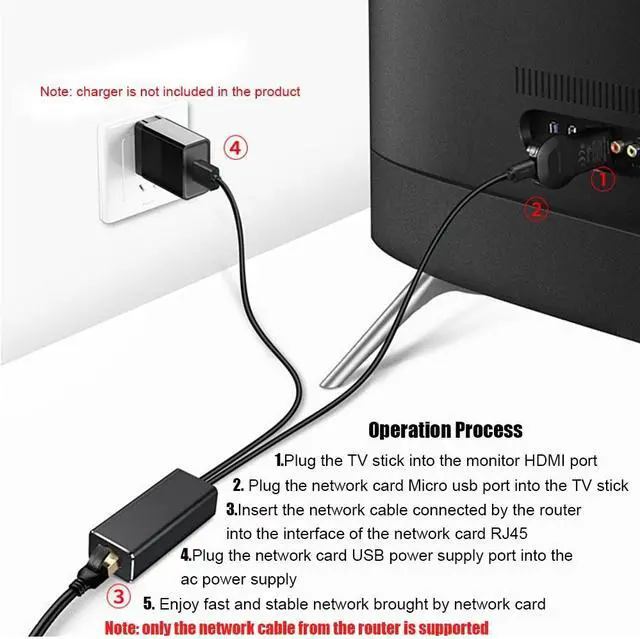 Note: charger is not included in the product

4

1

2

Operation Process

1.Plug the TV stick into the monitor HDMI port

2. Plug the network card Micro usb port into the TV stick

3.Insert the network cable connected by the router into the interface of the network card RJ45

4.Plug the network card USB power supply port into the ac power supply

3

5. Enjoy fast and stable network brought by network card

Note: only the network cable from the router is supported