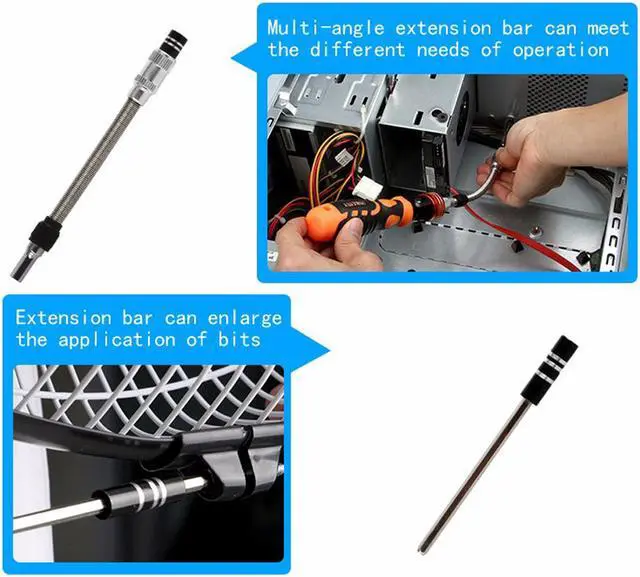 Multi-angle extension bar can meet the different needs of operation

Extension bar can enlarge the application of bits