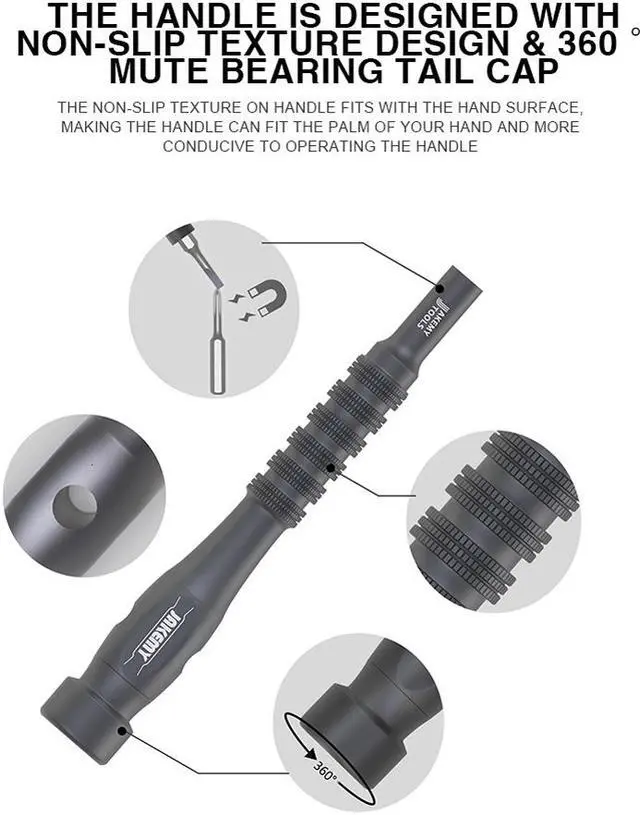 THE HANDLE IS DESIGNED WITH NON-SLIP TEXTURE DESIGN & 360 ° MUTE BEARING TAIL CAP

THE NON-SLIP TEXTURE ON HANDLE FITS WITH THE HAND SURFACE, MAKING THE HANDLE CAN FIT THE PALM OF YOUR HAND AND MORE CONDUCIVE TO OPERATING THE HANDLE

JAKEMY TOOLS

JAKEMY

360°