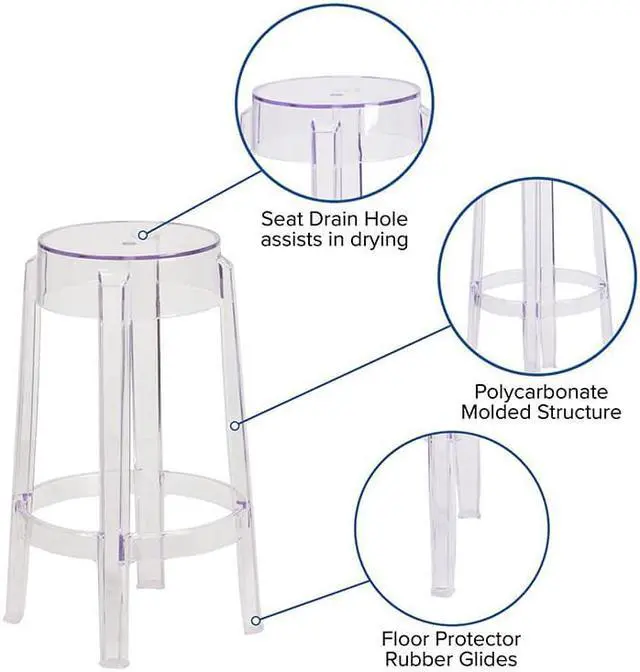 Seat Drain Hole assists in drying

Polycarbonate Molded Structure

Floor Protector Rubber Glides