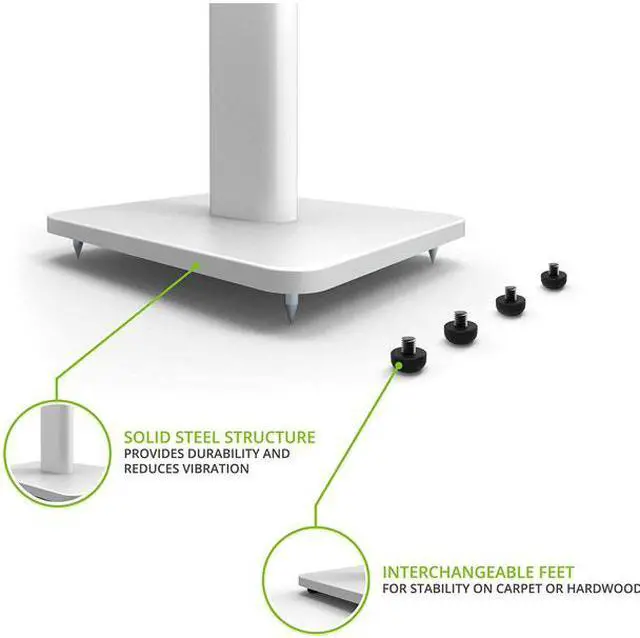 SOLID STEEL STRUCTURE
PROVIDES DURABILITY AND REDUCES VIBRATION

INTERCHANGEABLE FEET
FOR STABILITY ON CARPET OR HARDWOOD