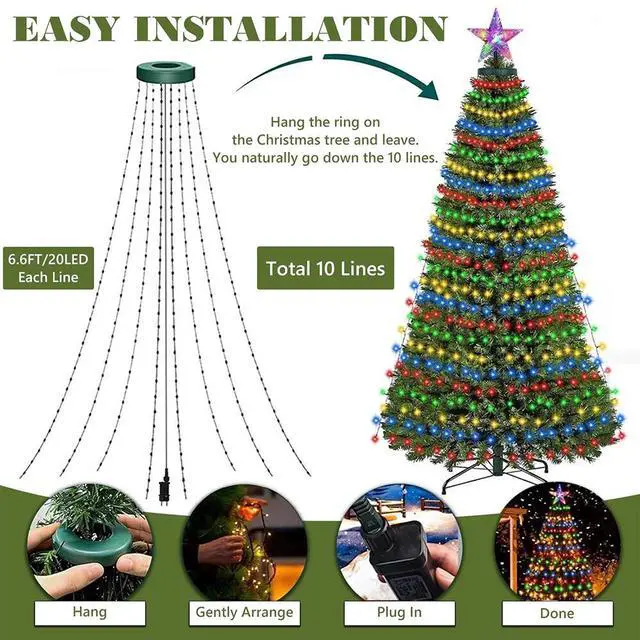 EASY INSTALLATION

Hang the ring on the Christmas tree and leave. You naturally go down the 10 lines.

6.6FT/20LED Each Line

Total 10 Lines

Hang

Gently Arrange

Plug In

Done