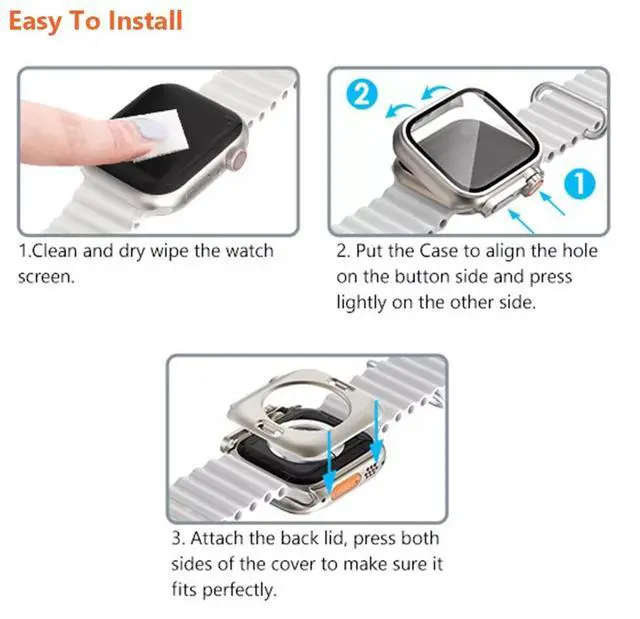 Easy To Install

2

1

1.Clean and dry wipe the watch screen.

2. Put the Case to align the hole on the button side and press lightly on the other side.

3. Attach the back lid, press both sides of the cover to make sure it fits perfectly.