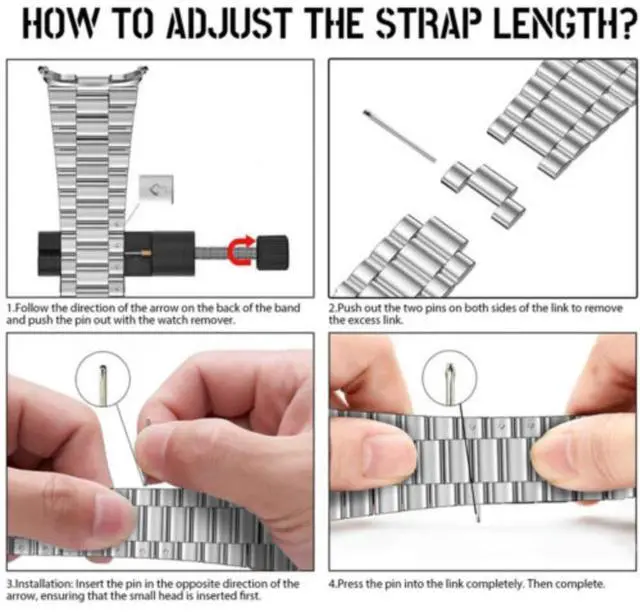 HOW TO ADJUST THE STRAP LENGTH?

1.Follow the direction of the arrow on the back of the band and push the pin out with the watch remover.

2.Push out the two pins on both sides of the link to remove the excess link.

3.Installation: Insert the pin in the opposite direction of the arrow, ensuring that the small head is inserted first.

4.Press the pin into the link completely. Then complete.